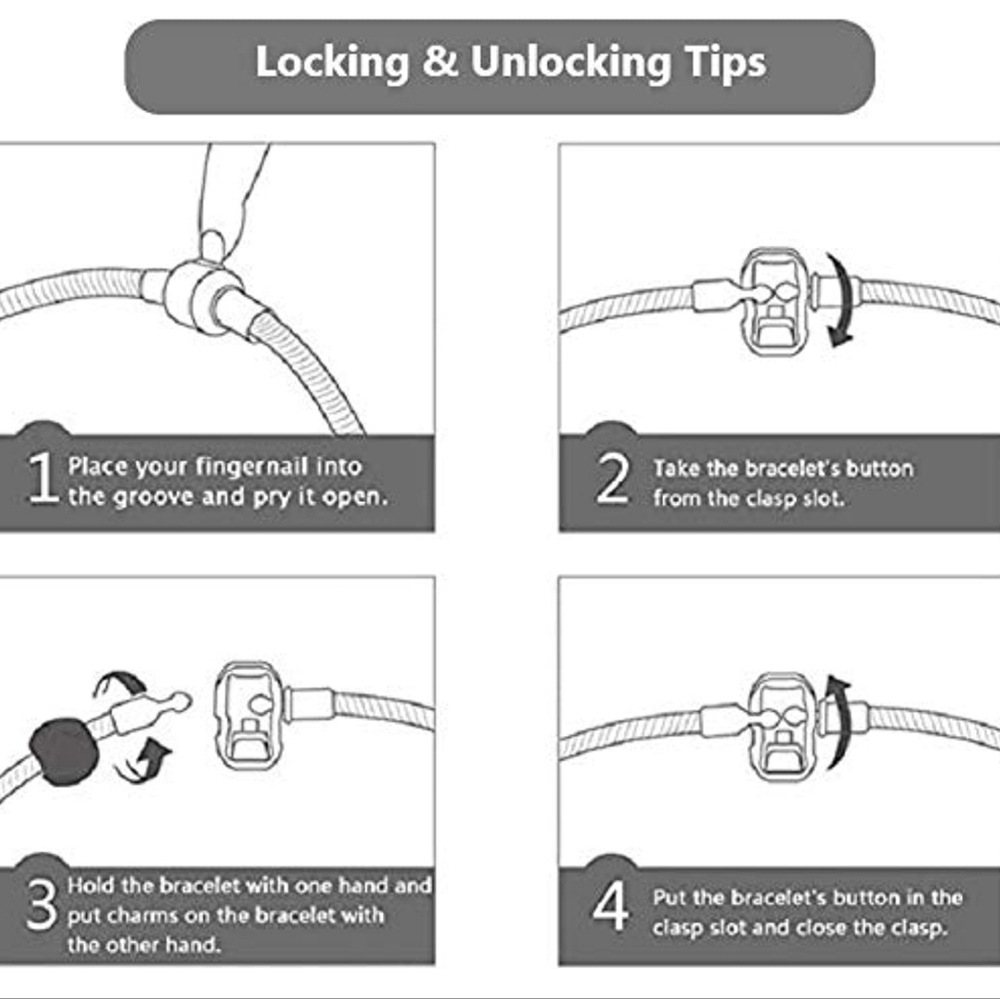 Locking & Unlocking Tips

1 Place your fingernail into the groove and pry it open.

2 Take the bracelet's button from the clasp slot.

3 Hold the bracelet with one hand and put charms on the bracelet with the other hand.

4 Put the bracelet's button in the clasp slot and close the clasp.